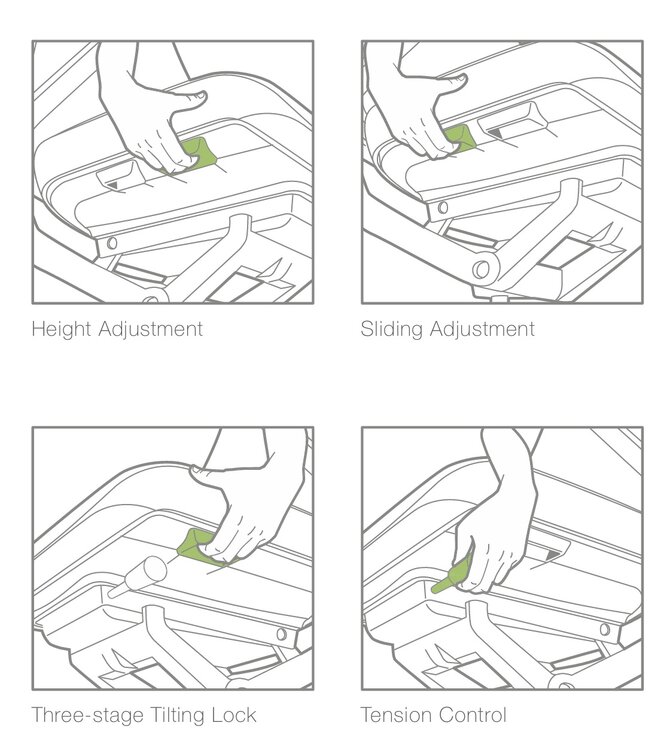 Height Adjustment

Sliding Adjustment

Three-stage Tilting Lock

Tension Control