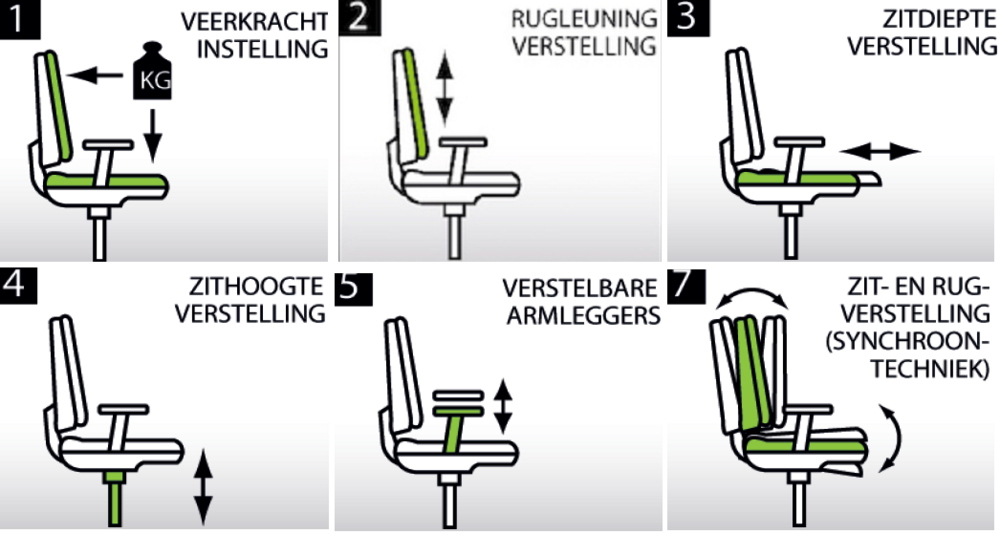 1 VEERKRACHT INSTELLING

KG

2 RUGLEUNING VERSTELLING

3 ZITDIEPTE VERSTELLING

4 ZITHOOGTE VERSTELLING

5 VERSTELBARE ARMLEGGERS

7 ZIT- EN RUG-VERSTELLING (SYNCHROON-TECHNIEK)